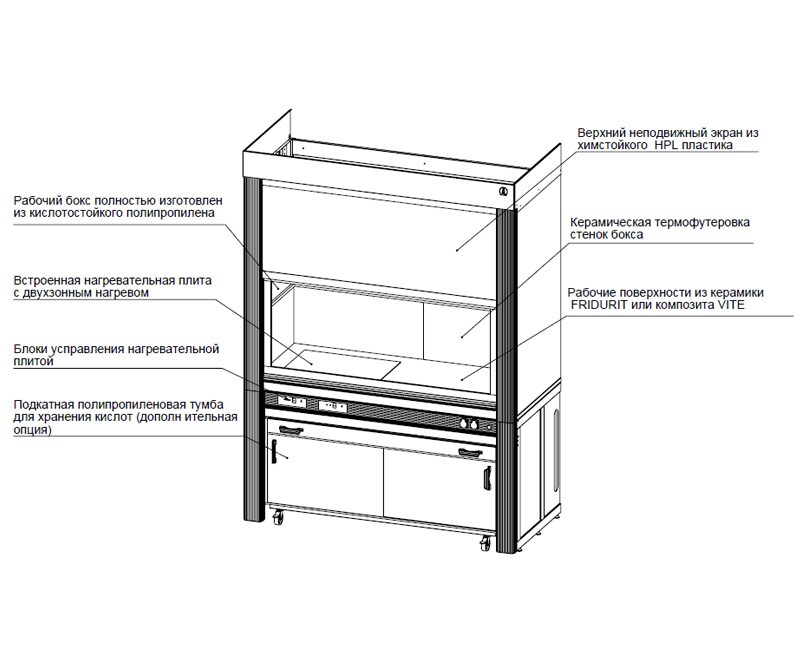 Рабочий бокс полностью изготовлен из кислотостойкого полипропилена

Встроенная нагревательная плита с двухзонным нагревом

Блоки усправления нагревательной плитой

Подкатная полипропиленовая тумба для хранения кислот (дополн ительная опция)

Верхний неподвижный экран из химстойкого HPL пластика

Керамическая термофутеровка стенок бокса

Рабочие поверхности из керамики FRIDURIT или композита VITE